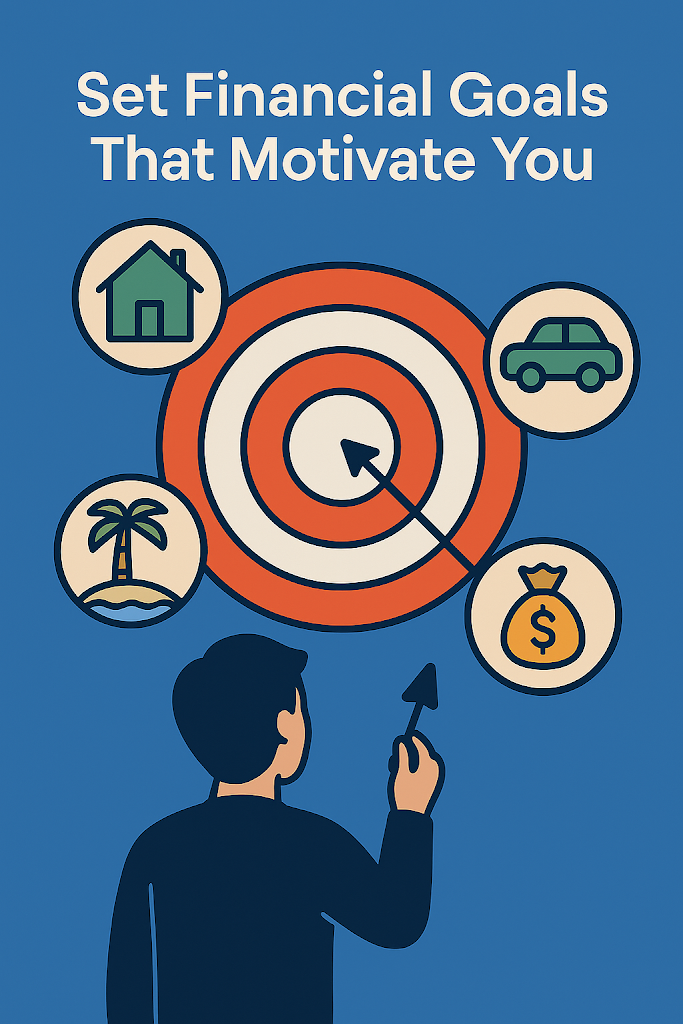 Set Financial Goals That Motivate You

$