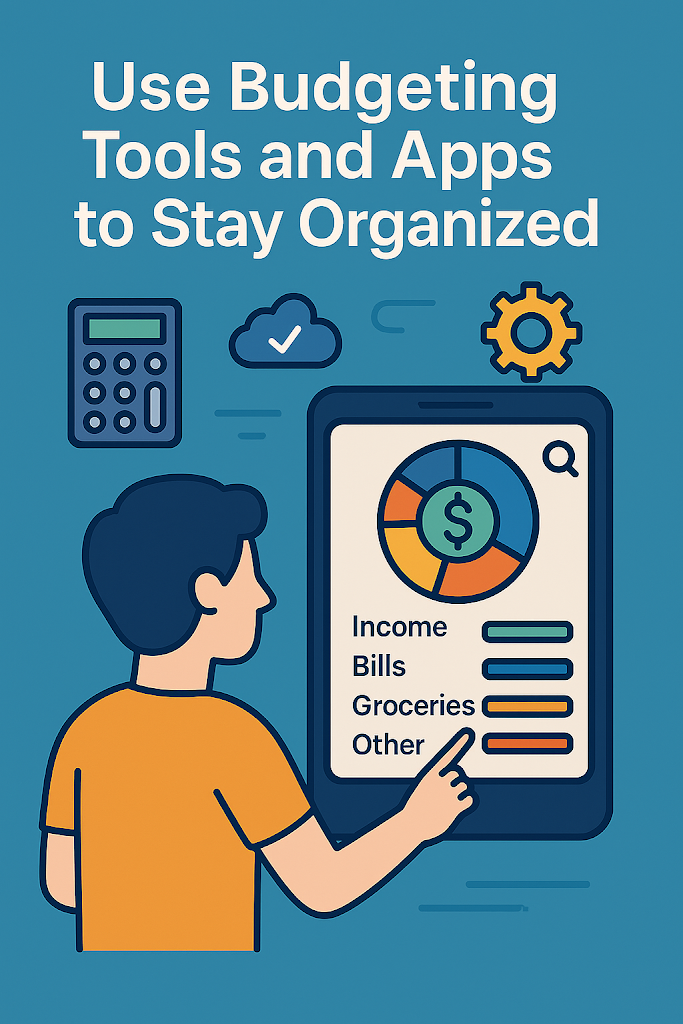 Use Budgeting Tools and Apps to Stay Organized

$

Income
Bills
Groceries
Other